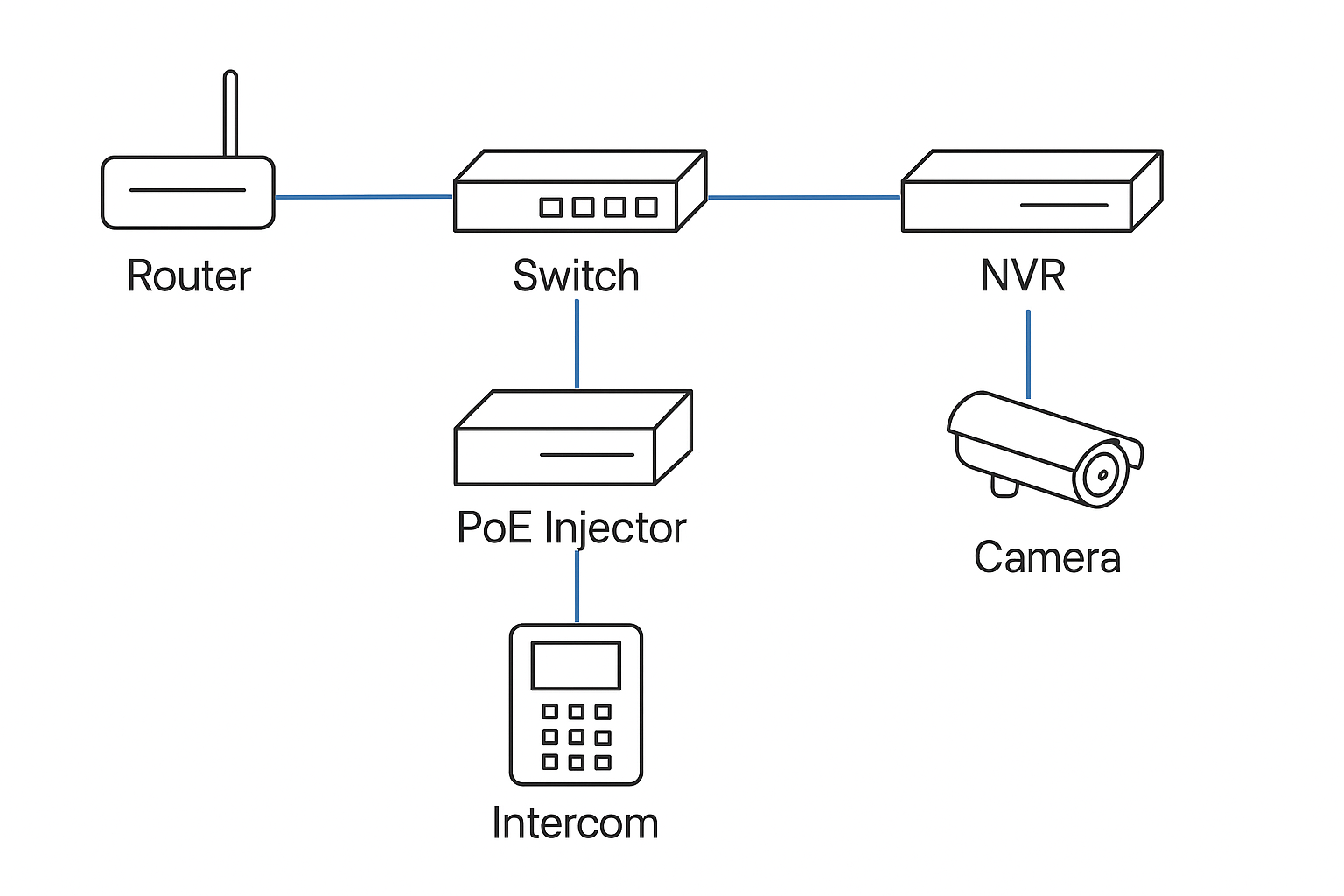 Router

Switch

NVR

PoE Injector

Camera

Intercom